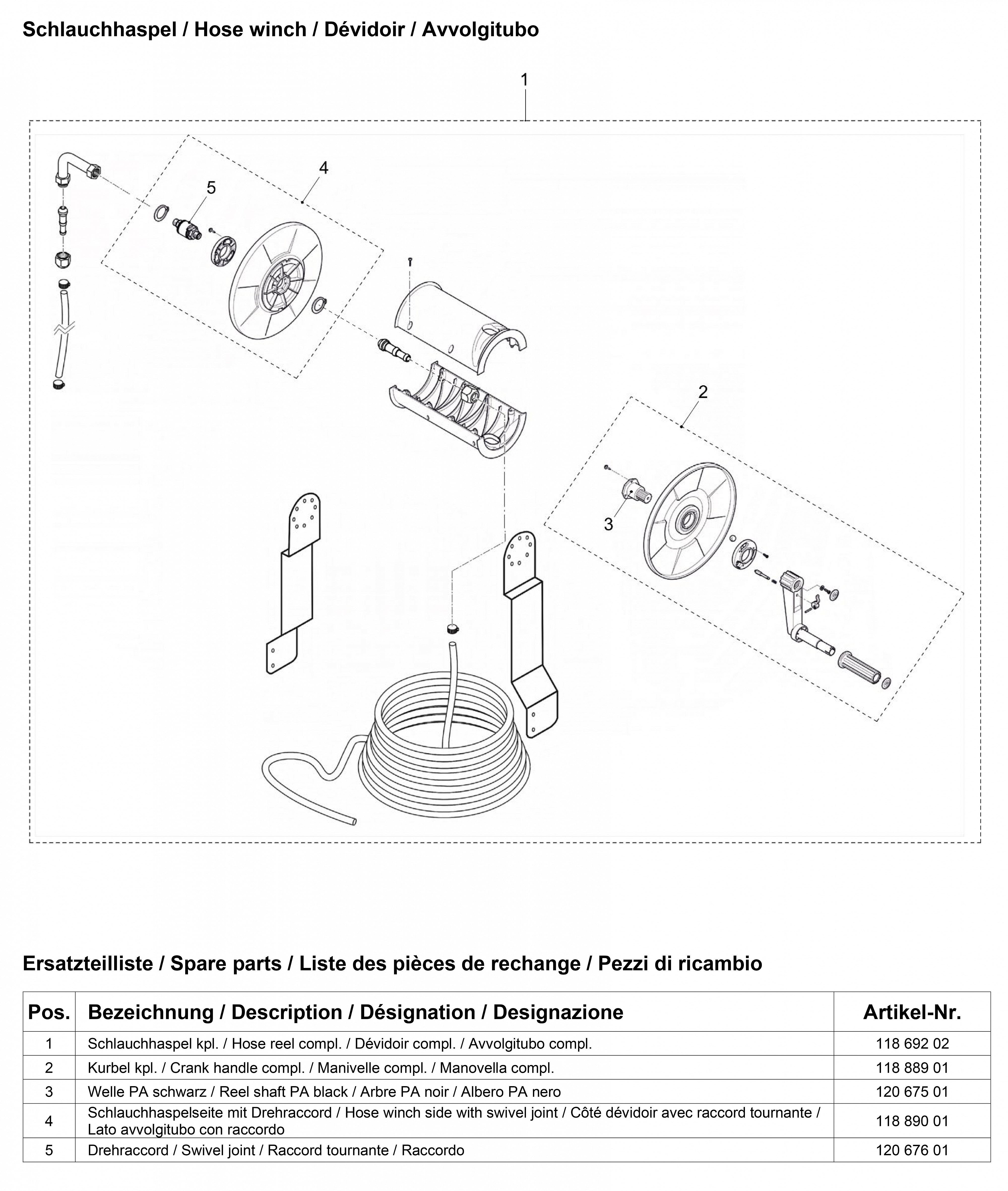 Schlauchhaspel / Hose winch / Dévidoir / Avvolgitubo

1

4

5

2

3

Ersatzteilliste / Spare parts / Liste des pièces de rechange / Pezzi di ricambio

| Pos. | Bezeichnung / Description / Désignation / Designazione | Artikel-Nr. |
|---|---|---|
| 1 | Schlauchhaspel kpl. / Hose reel compl. / Dévidoir compl. / Avvolgitubo compl. | 118 692 02 |
| 2 | Kurbel kpl. / Crank handle compl. / Manivelle compl. / Manovella compl. | 118 889 01 |
| 3 | Welle PA schwarz / Reel shaft PA black / Arbre PA noir / Albero PA nero | 120 675 01 |
| 4 | Schlauchhaspelseite mit Drehraccord / Hose winch side with swivel joint / Côté dévidoir avec raccord tournante / Lato avvolgitubo con raccordo | 118 890 01 |
| 5 | Drehraccord / Swivel joint / Raccord tournante / Raccordo | 120 676 01 |