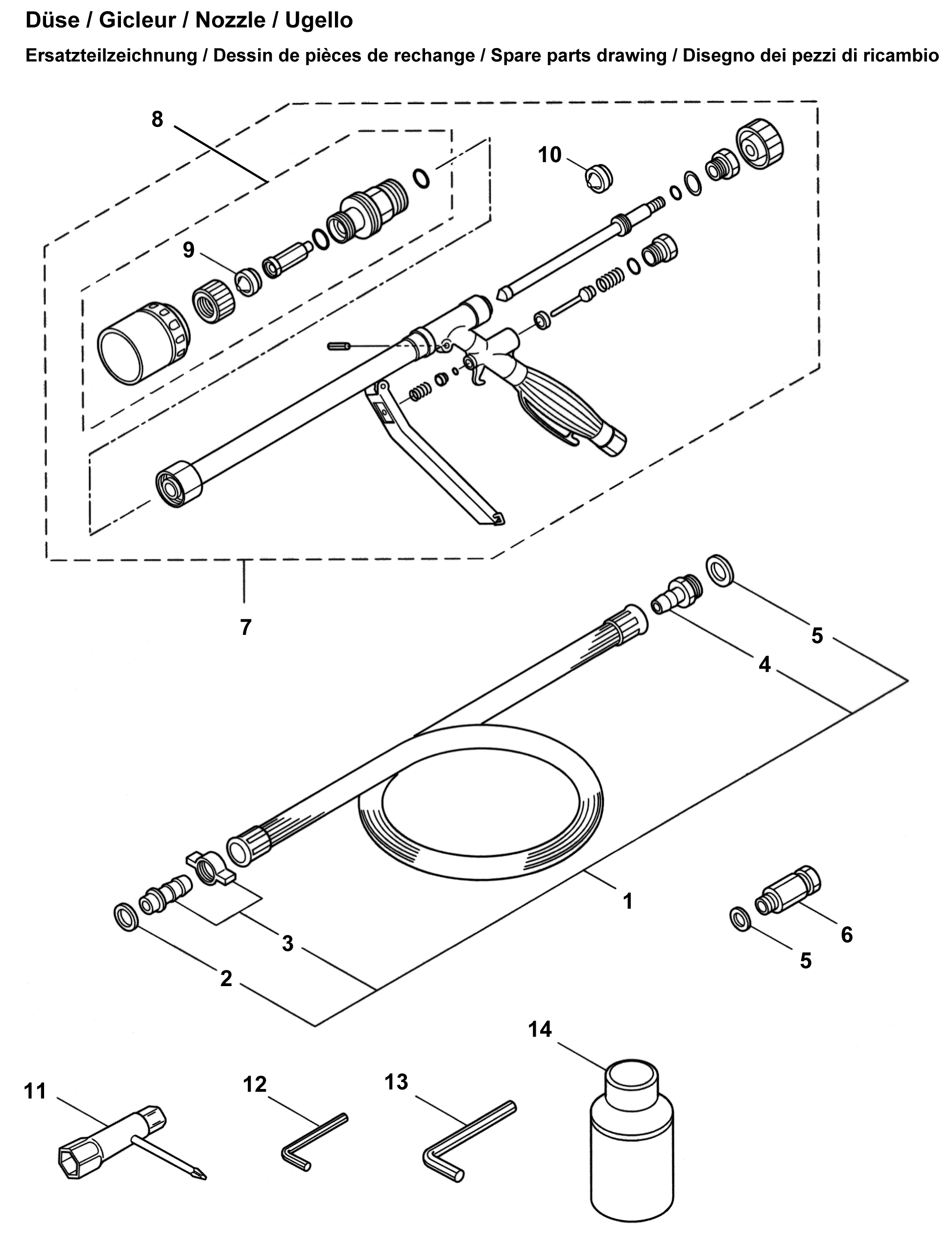 Düse / Gicleur / Nozzle / Ugello

Ersatzteilzeichnung / Dessin de pièces de rechange / Spare parts drawing / Disegno dei pezzi di ricambio

8

10

9

7

5

4

1

6

5

3

2

14

11

12

13